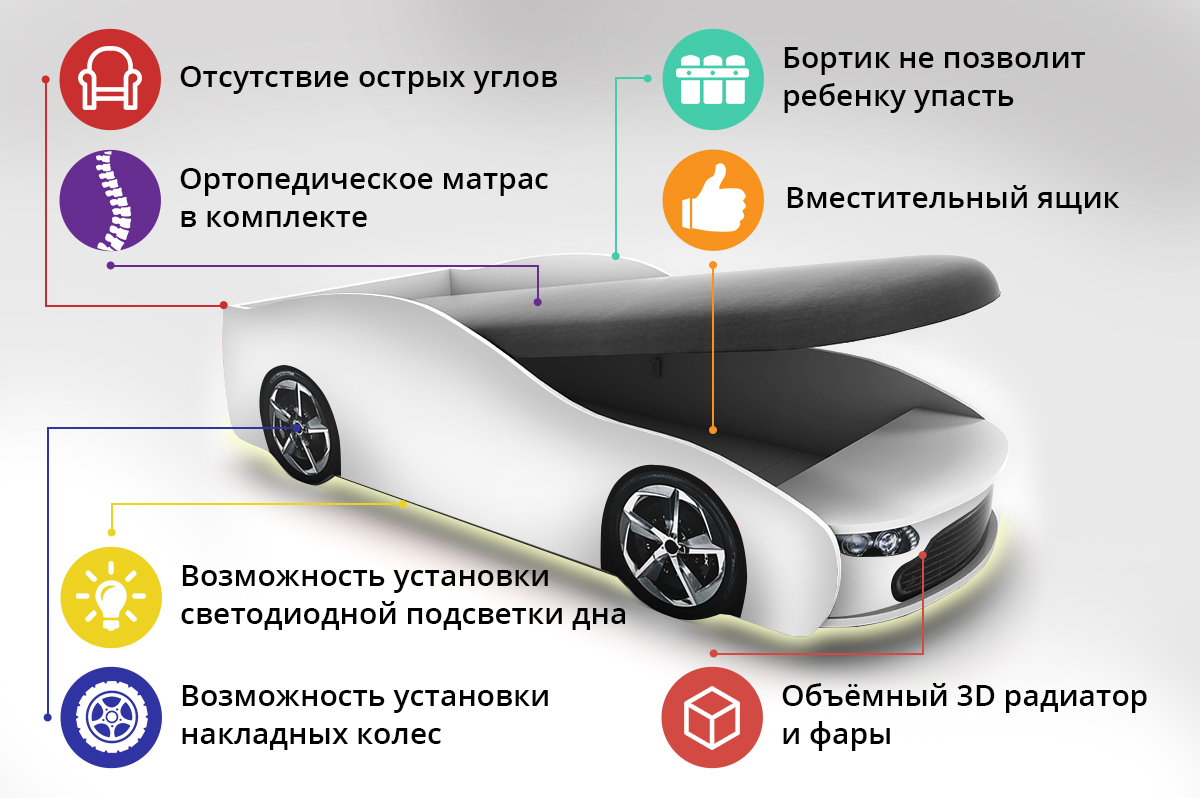 Отсутствие острых углов

Ортопедическое матрас в комплекте

Бортик не позволит ребенку упасть

Вместительный ящик

Возможность установки светодиодной подсветки дна

Возможность установки накладных колес

Объёмный 3D радиатор и фары